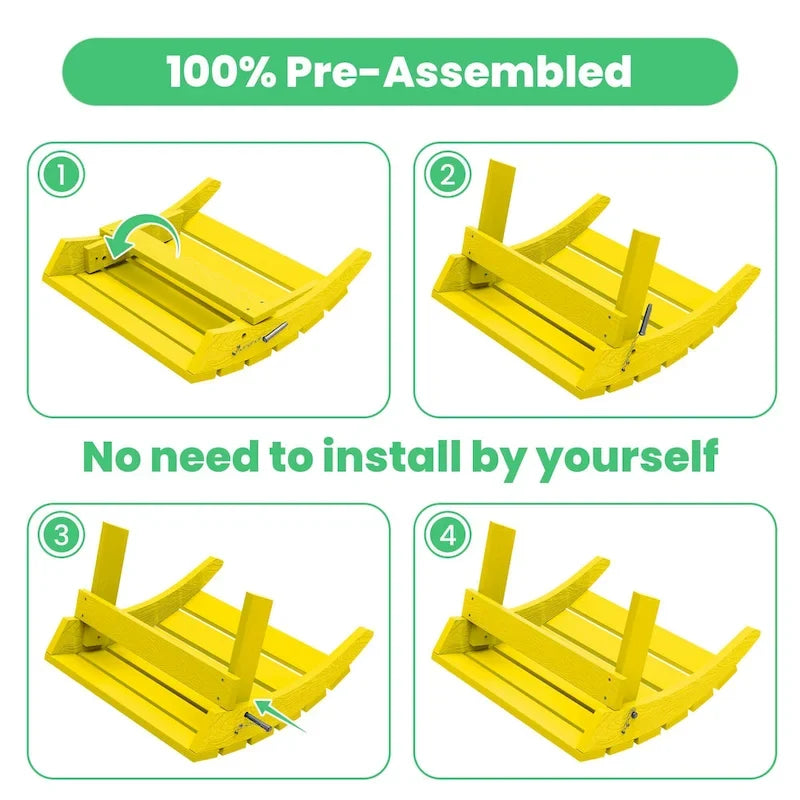 100% Pre-Assembled

1

2

No need to install by yourself

3

4